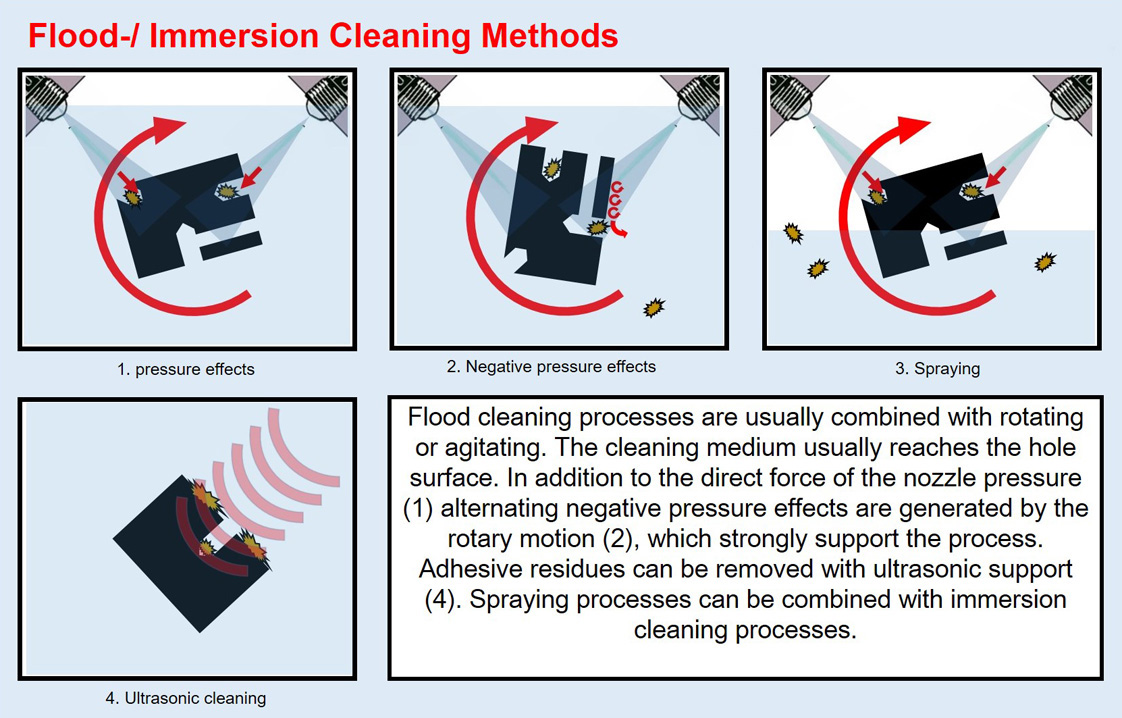 Flood-/ Immersion Cleaning Methods

1. pressure effects

2. Negative pressure effects

3. Spraying

4. Ultrasonic cleaning

Flood cleaning processes are usually combined with rotating or agitating. The cleaning medium usually reaches the hole surface. In addition to the direct force of the nozzle pressure (1) alternating negative pressure effects are generated by the rotary motion (2), which strongly support the process. Adhesive residues can be removed with ultrasonic support (4). Spraying processes can be combined with immersion cleaning processes.